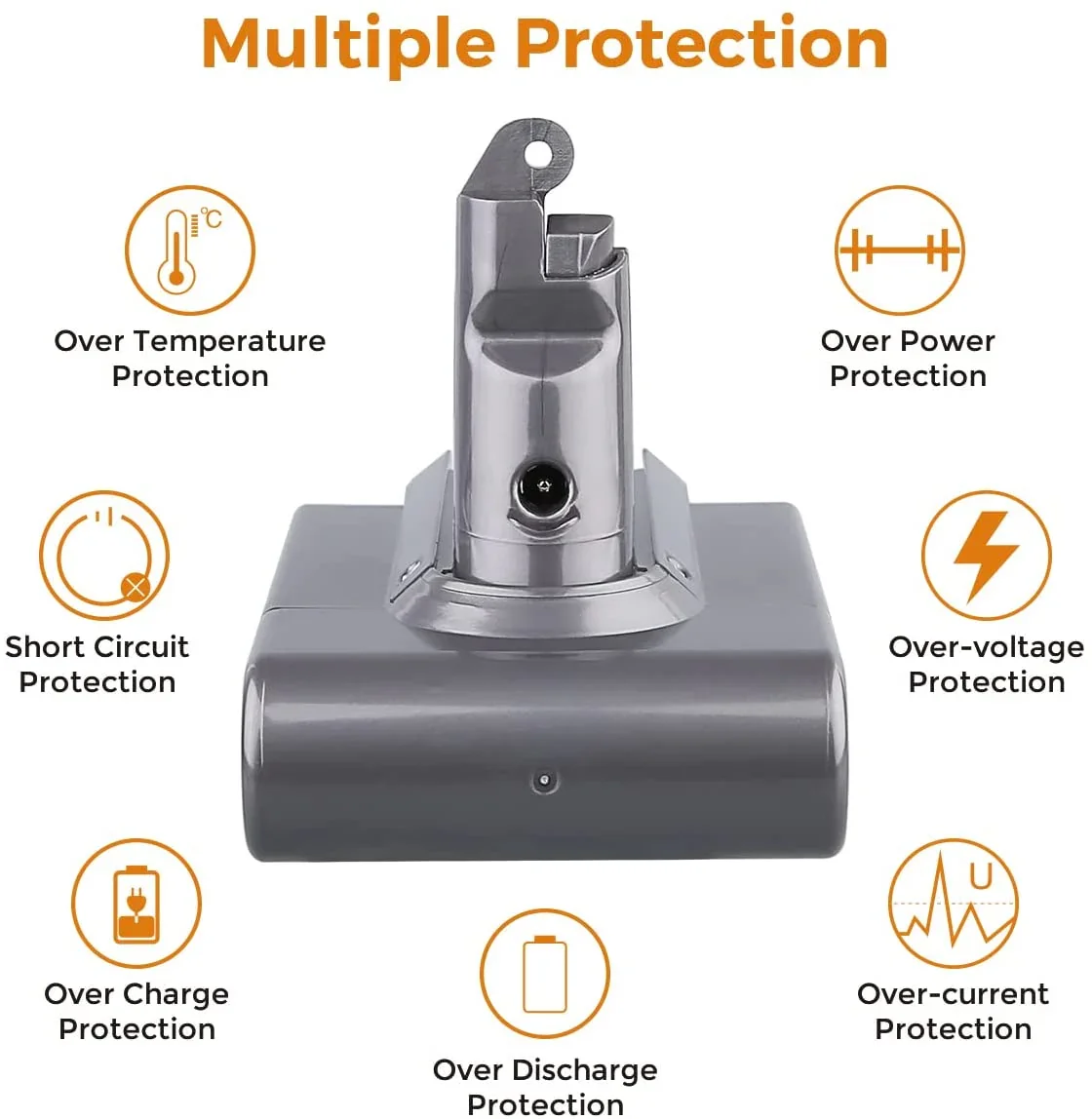 Multiple Protection

°C

Over Temperature Protection

Over Power Protection

Short Circuit Protection

Over-voltage Protection

Over Charge Protection

U

Over-current Protection

Over Discharge Protection